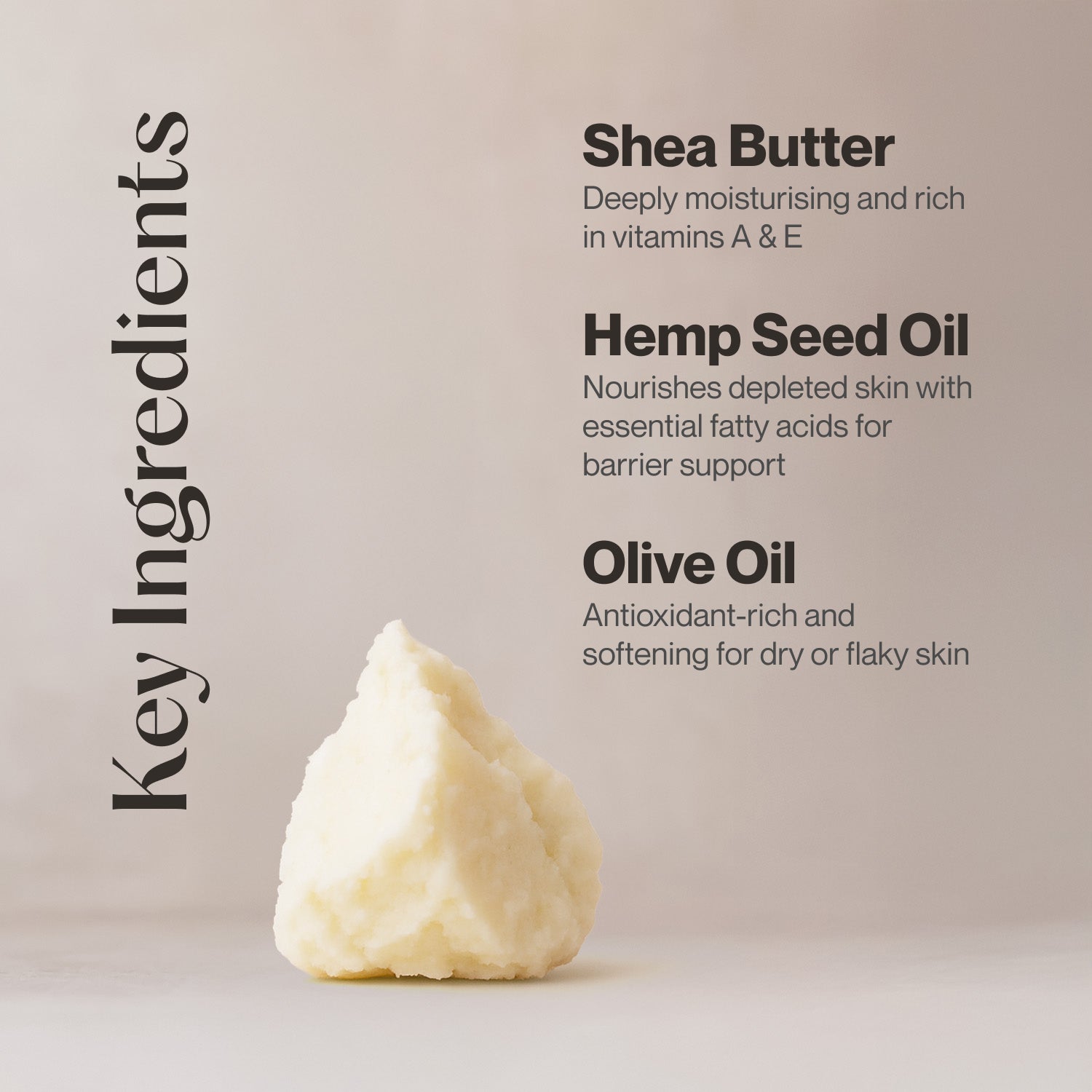 Key Ingredients

Shea Butter
Deeply moisturising and rich in vitamins A & E

Hemp Seed Oil
Nourishes depleted skin with essential fatty acids for barrier support

Olive Oil
Antioxidant-rich and softening for dry or flaky skin