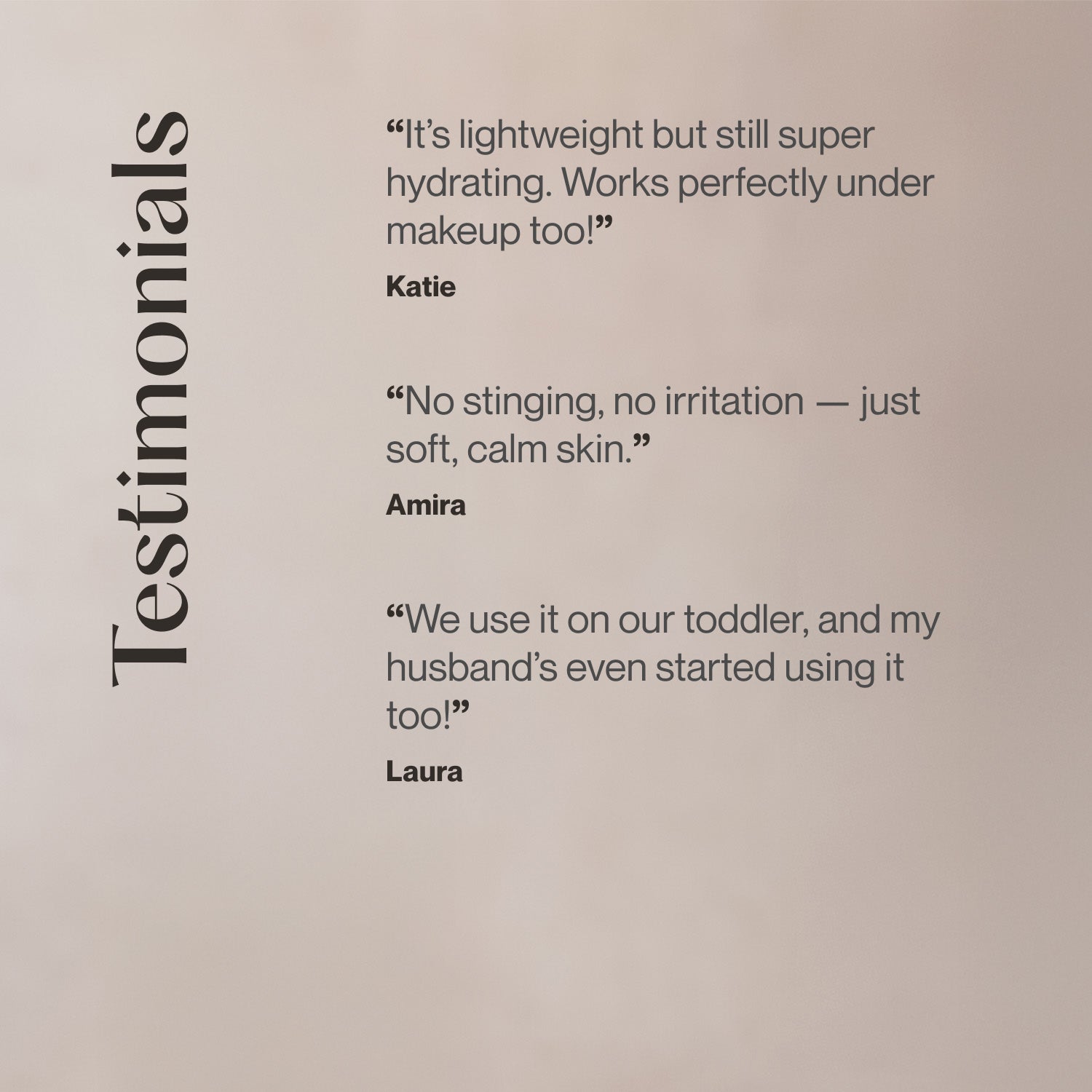 Testimonials

“It’s lightweight but still super hydrating. Works perfectly under makeup too!”

Katie

“No stinging, no irritation — just soft, calm skin.”

Amira

“We use it on our toddler, and my husband’s even started using it too!”

Laura