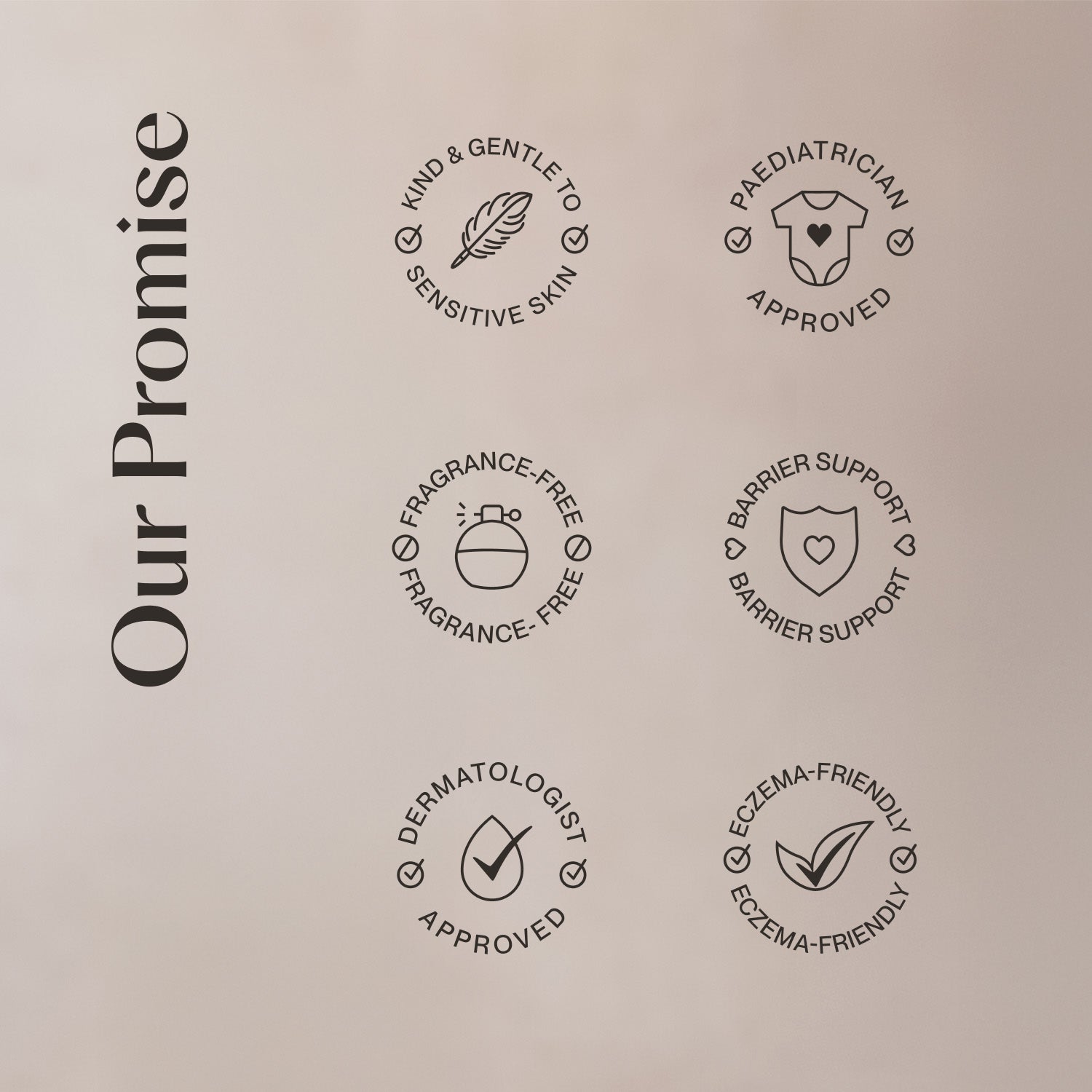 Our Promise

KIND & GENTLE TO SENSITIVE SKIN

PAEDIATRICIAN APPROVED

FRAGRANCE-FREE FRAGRANCE- FREE

BARRIER SUPPORT BARRIER SUPPORT

DERMATOLOGIST APPROVED

ECZEMA-FRIENDLY ECZEMA-FRIENDLY