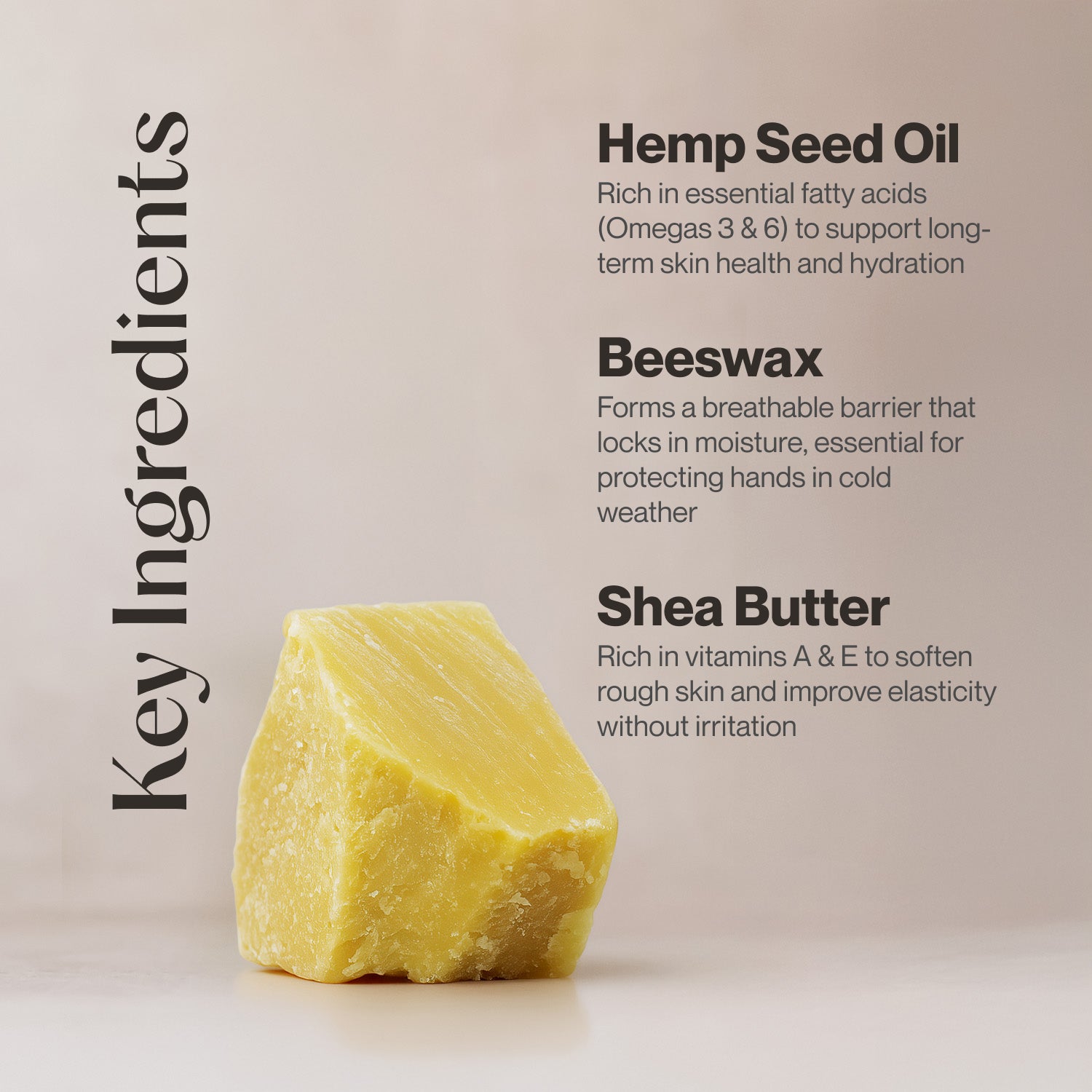 Key Ingredients

Hemp Seed Oil
Rich in essential fatty acids (Omegas 3 & 6) to support long-term skin health and hydration

Beeswax
Forms a breathable barrier that locks in moisture, essential for protecting hands in cold weather

Shea Butter
Rich in vitamins A & E to soften rough skin and improve elasticity without irritation