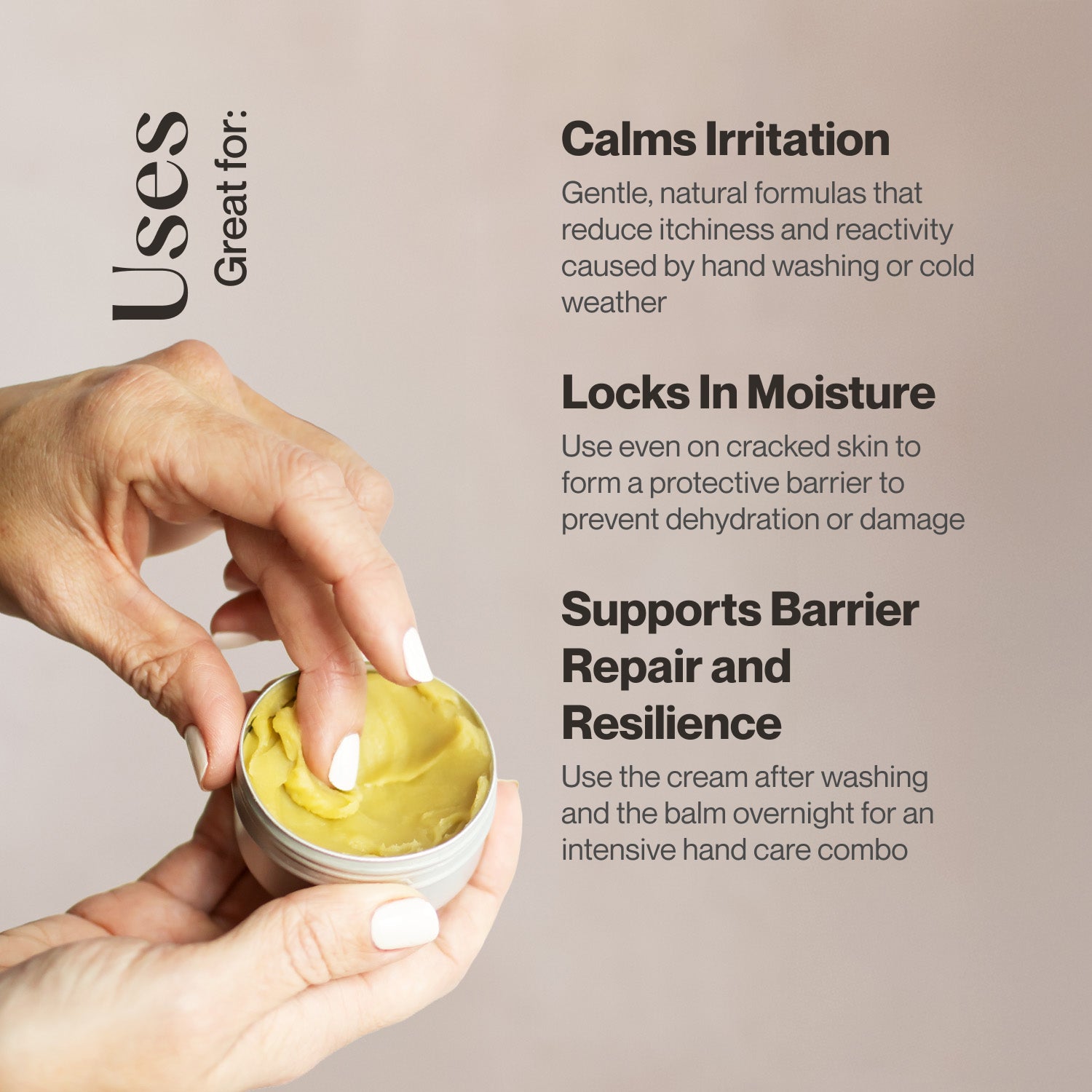 Uses
Great for:

Calms Irritation
Gentle, natural formulas that reduce itchiness and reactivity caused by hand washing or cold weather

Locks In Moisture
Use even on cracked skin to form a protective barrier to prevent dehydration or damage

Supports Barrier Repair and Resilience
Use the cream after washing and the balm overnight for an intensive hand care combo