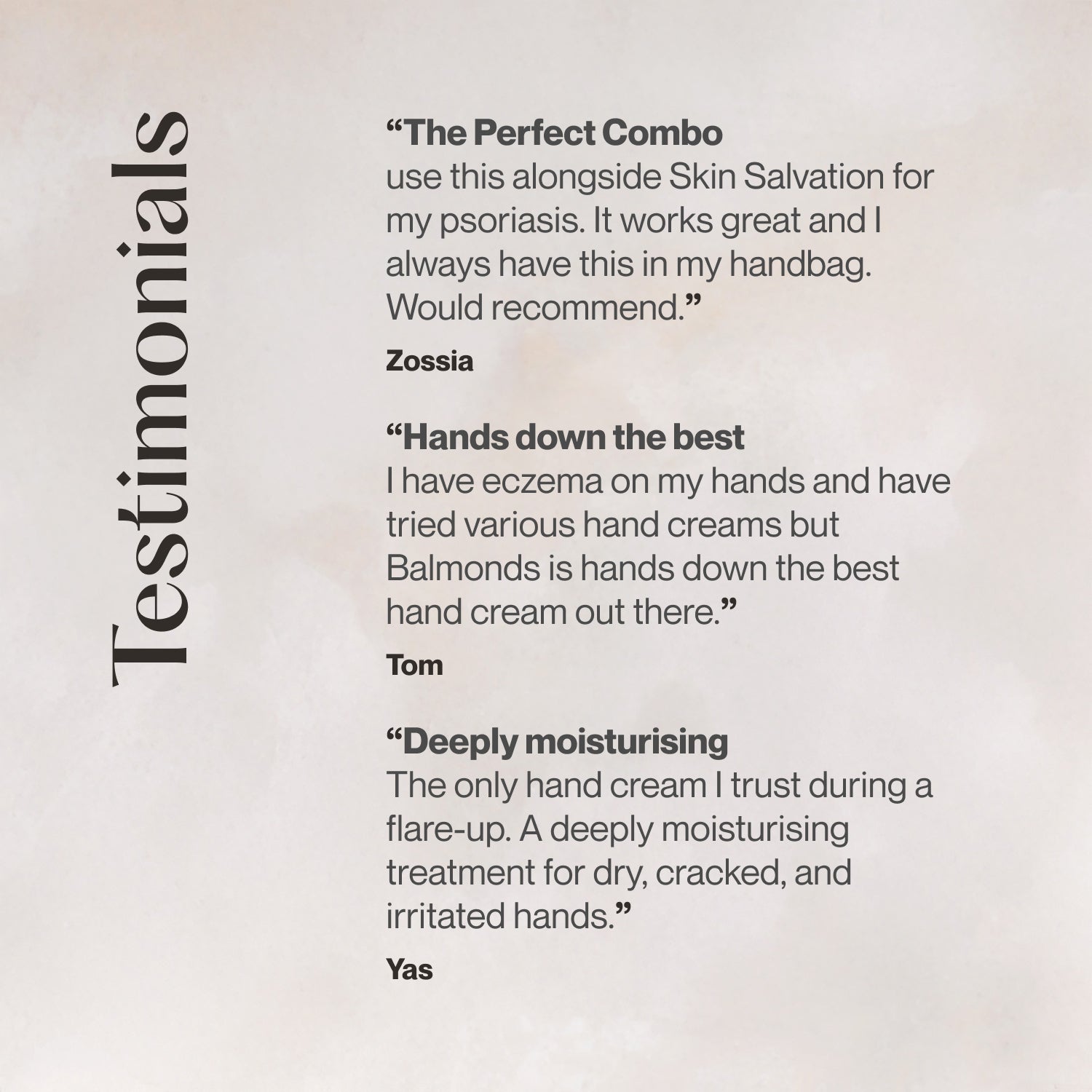 Testimonials

“The Perfect Combo
use this alongside Skin Salvation for my psoriasis. It works great and I always have this in my handbag. Would recommend.”

Zossia

“Hands down the best
I have eczema on my hands and have tried various hand creams but Balmonds is hands down the best hand cream out there.”

Tom

“Deeply moisturising
The only hand cream I trust during a flare-up. A deeply moisturising treatment for dry, cracked, and irritated hands.”

Yas