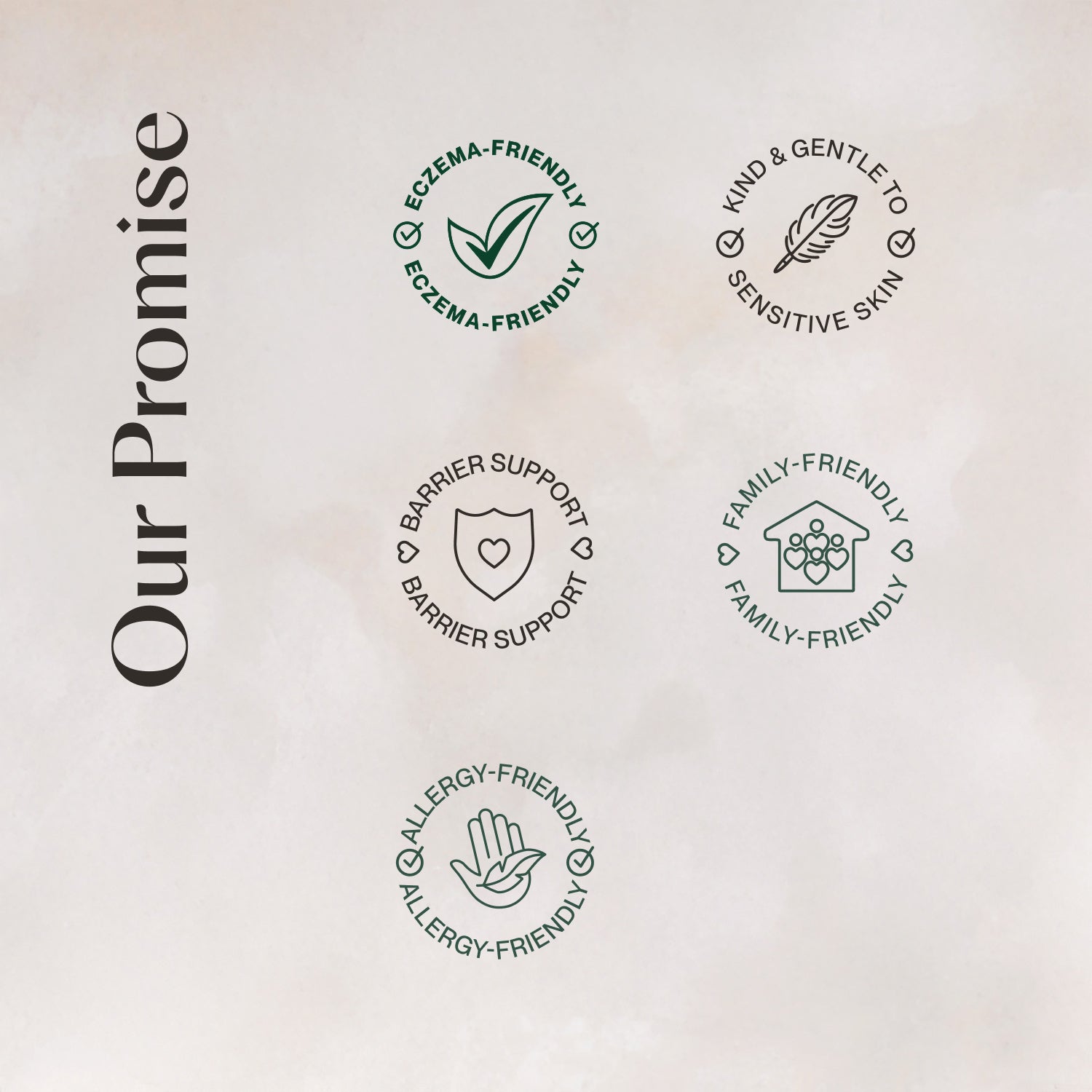 Our Promise

ECZEMA-FRIENDLY
ECZEMA-FRIENDLY

KIND & GENTLE TO
SENSITIVE SKIN

BARRIER SUPPORT
BARRIER SUPPORT

FAMILY-FRIENDLY
FAMILY-FRIENDLY

ALLERGY-FRIENDLY
ALLERGY-FRIENDLY