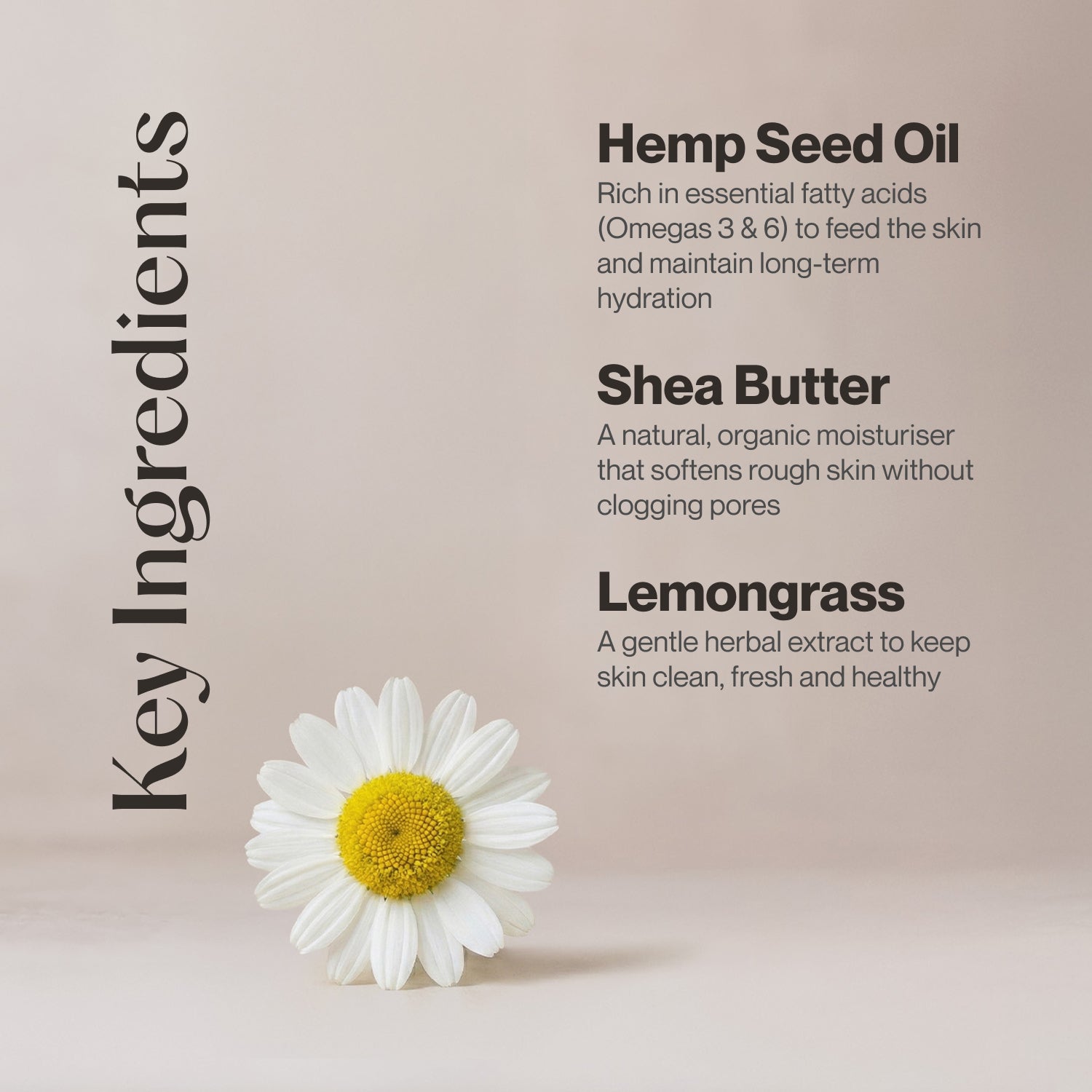 Key Ingredients

Hemp Seed Oil
Rich in essential fatty acids (Omegas 3 & 6) to feed the skin and maintain long-term hydration

Shea Butter
A natural, organic moisturiser that softens rough skin without clogging pores

Lemongrass
A gentle herbal extract to keep skin clean, fresh and healthy