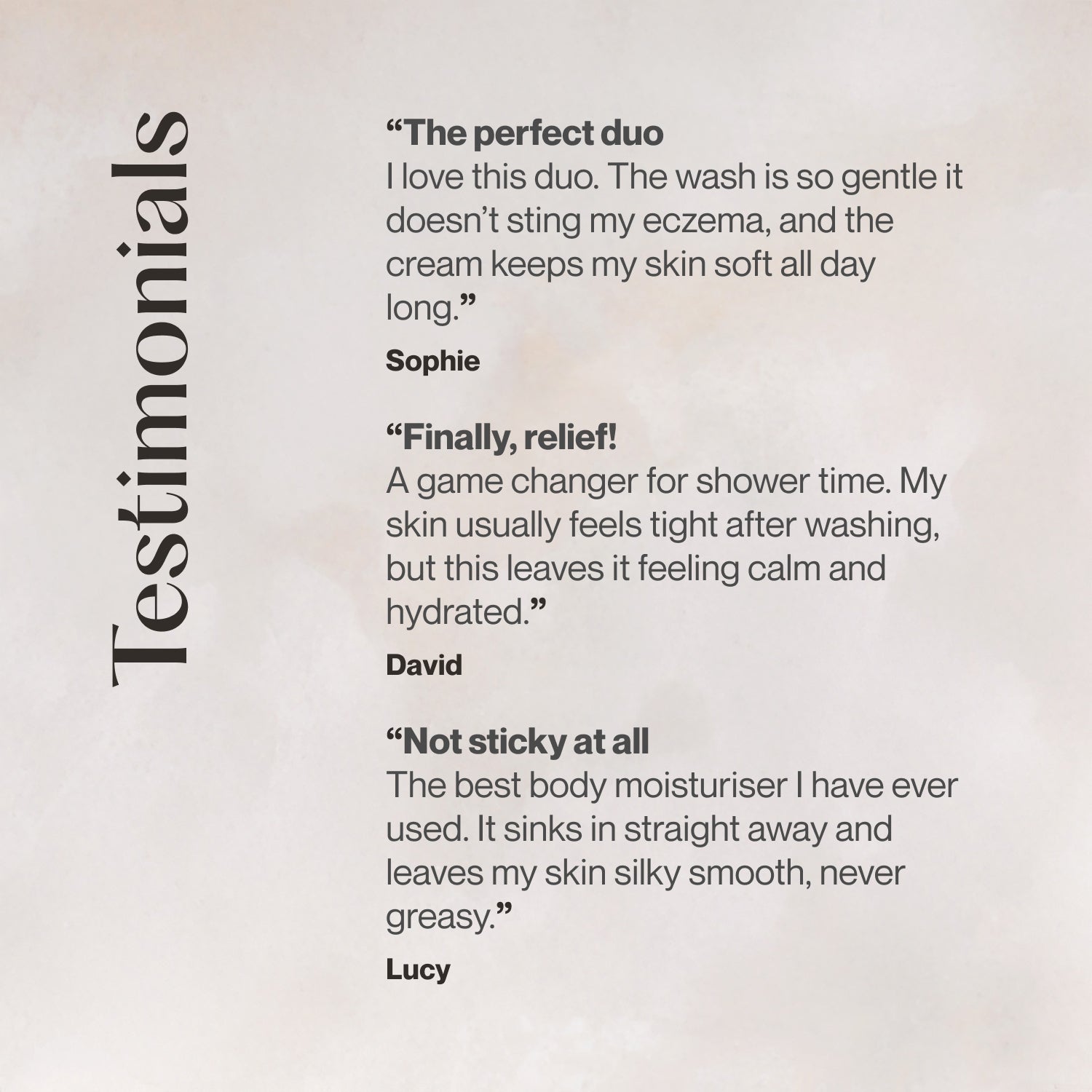 Testimonials

“The perfect duo
I love this duo. The wash is so gentle it doesn’t sting my eczema, and the cream keeps my skin soft all day long.”

Sophie

“Finally, relief!
A game changer for shower time. My skin usually feels tight after washing, but this leaves it feeling calm and hydrated.”

David

“Not sticky at all
The best body moisturiser I have ever used. It sinks in straight away and leaves my skin silky smooth, never greasy.”

Lucy