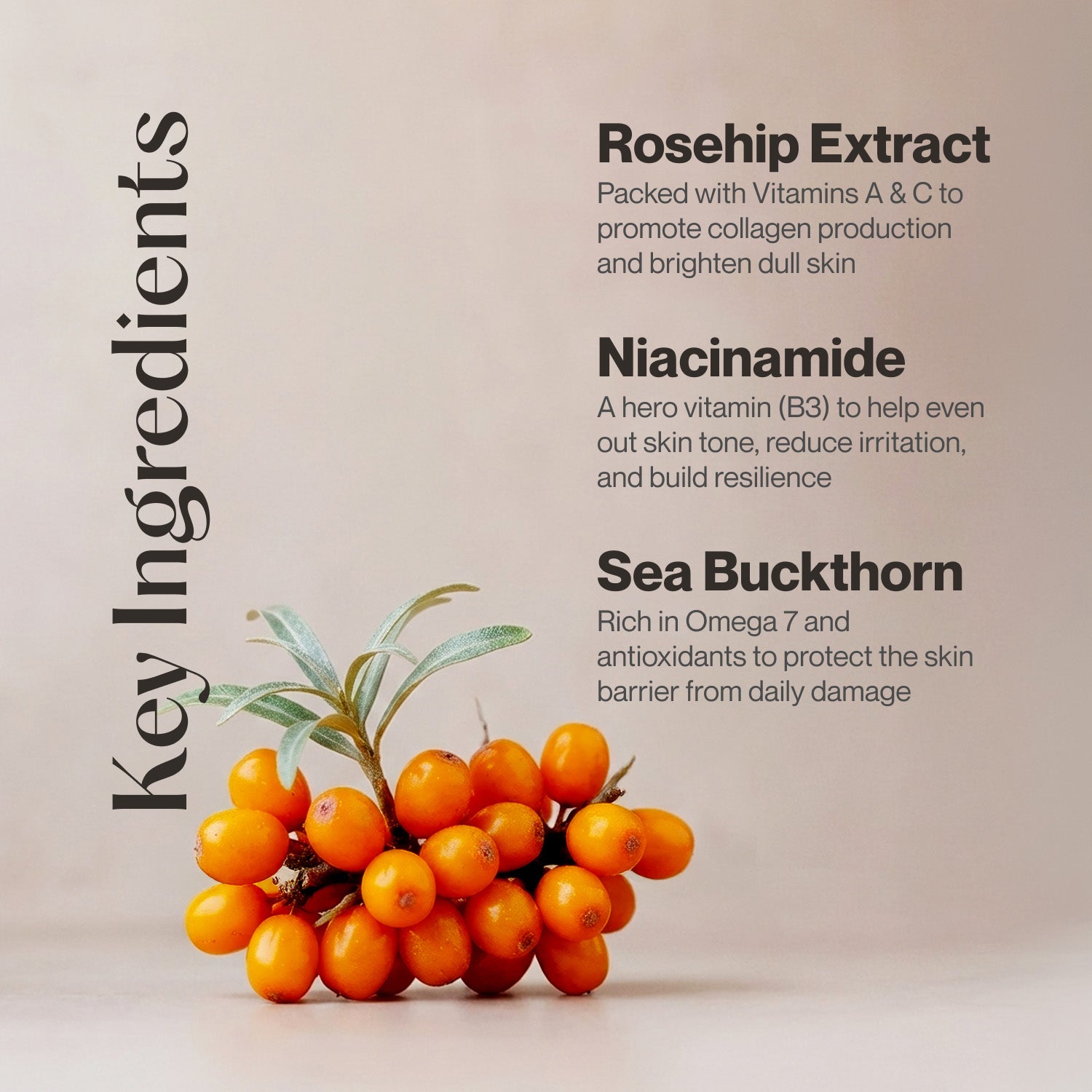 Key Ingredients

Rosehip Extract
Packed with Vitamins A & C to promote collagen production and brighten dull skin

Niacinamide
A hero vitamin (B3) to help even out skin tone, reduce irritation, and build resilience

Sea Buckthorn
Rich in Omega 7 and antioxidants to protect the skin barrier from daily damage