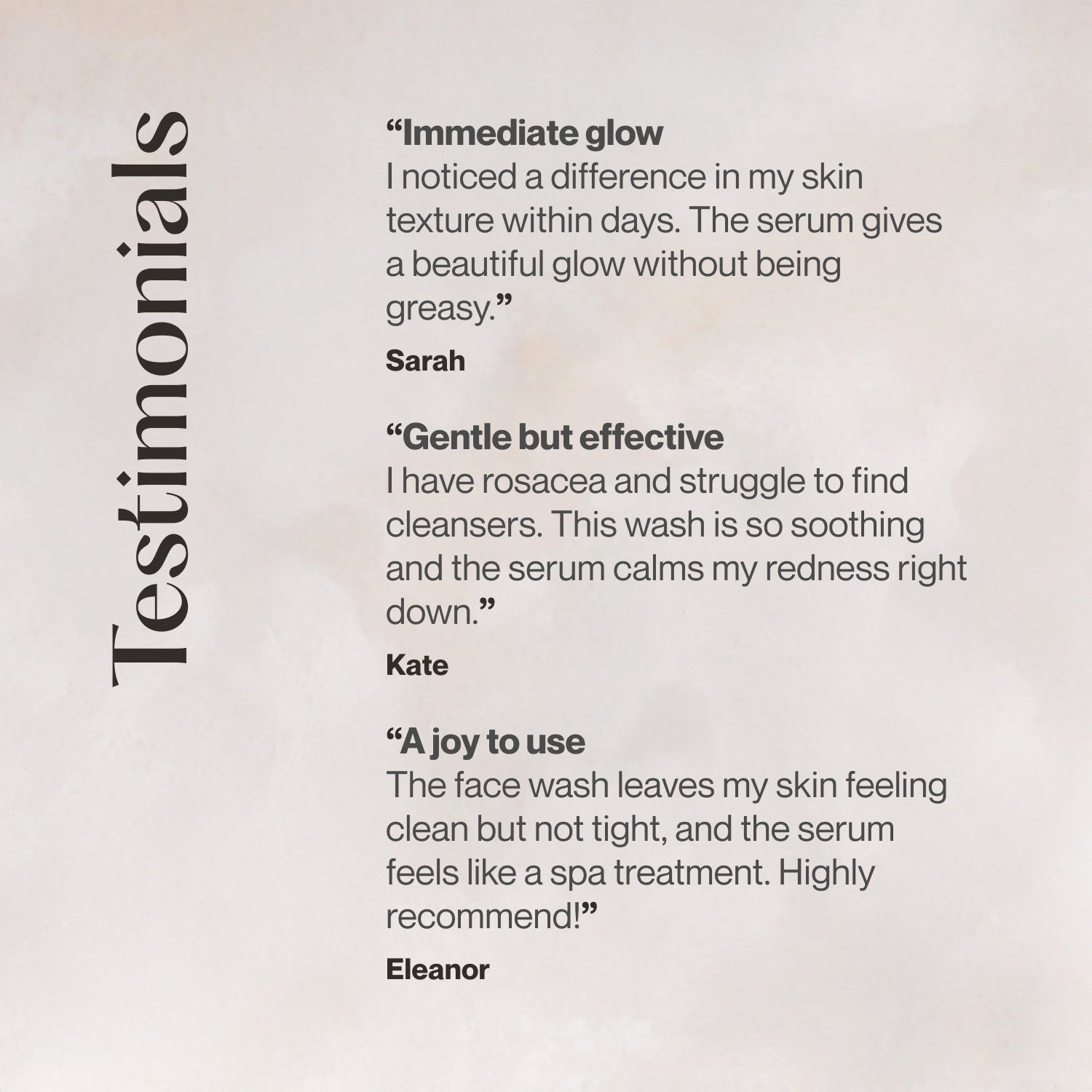 Testimonials

“Immediate glow
I noticed a difference in my skin texture within days. The serum gives a beautiful glow without being greasy.”

Sarah

“Gentle but effective
I have rosacea and struggle to find cleansers. This wash is so soothing and the serum calms my redness right down.”

Kate

“A joy to use
The face wash leaves my skin feeling clean but not tight, and the serum feels like a spa treatment. Highly recommend!”

Eleanor